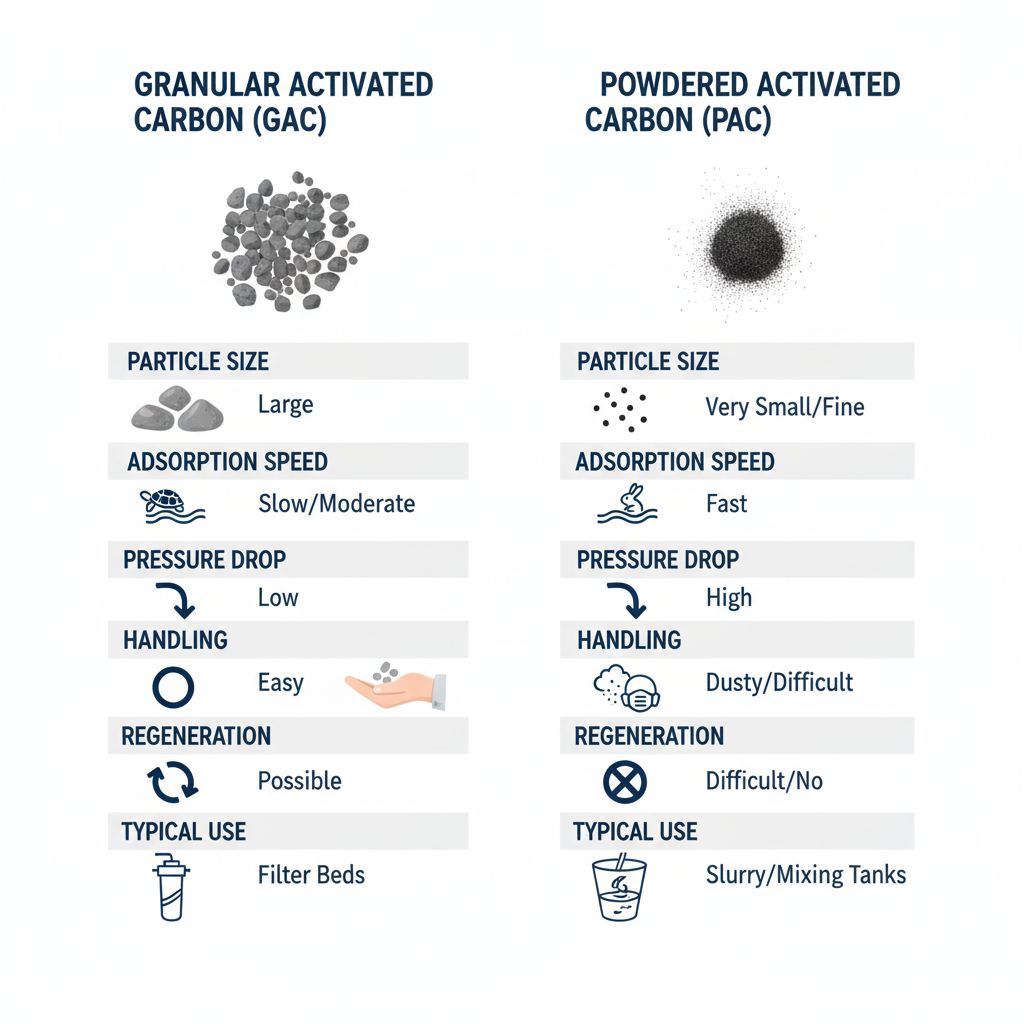 GRANULAR ACTIVATED CARBON (GAC)

PARTICLE SIZE
Large

ADSORPTION SPEED
Slow/Moderate

PRESSURE DROP
Low

HANDLING
Easy

REGENERATION
Possible

TYPICAL USE
Filter Beds

POWDERED ACTIVATED CARBON (PAC)

PARTICLE SIZE
Very Small/Fine

ADSORPTION SPEED
Fast

PRESSURE DROP
High

HANDLING
Dusty/Difficult

REGENERATION
Difficult/No

TYPICAL USE
Slurry/Mixing Tanks