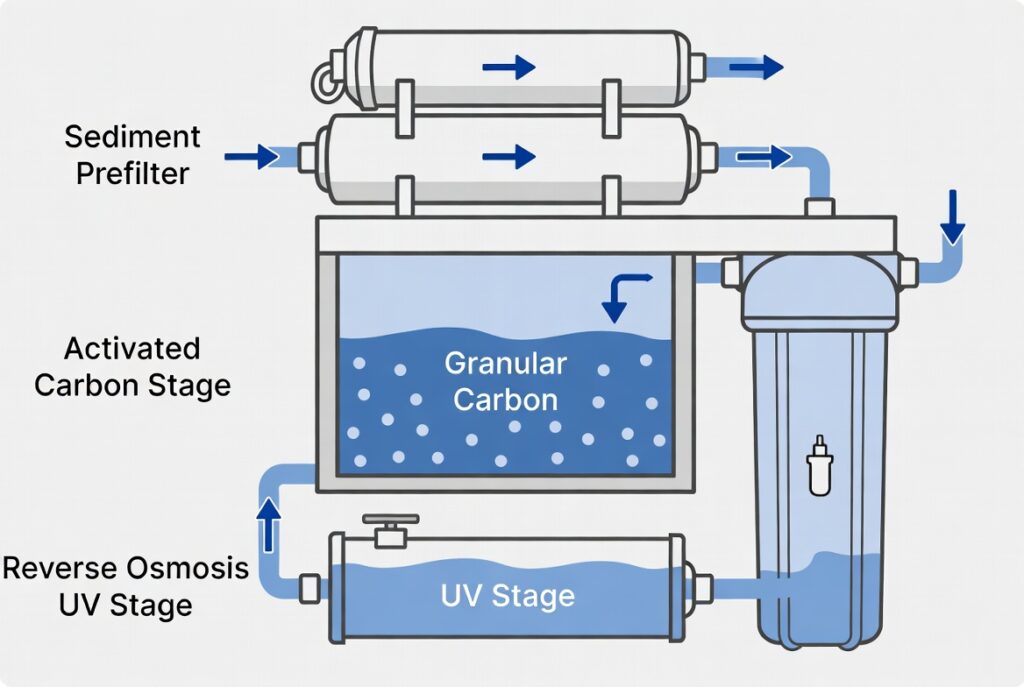 Sediment Prefilter

Activated Carbon Stage

Granular Carbon

Reverse Osmosis UV Stage

UV Stage