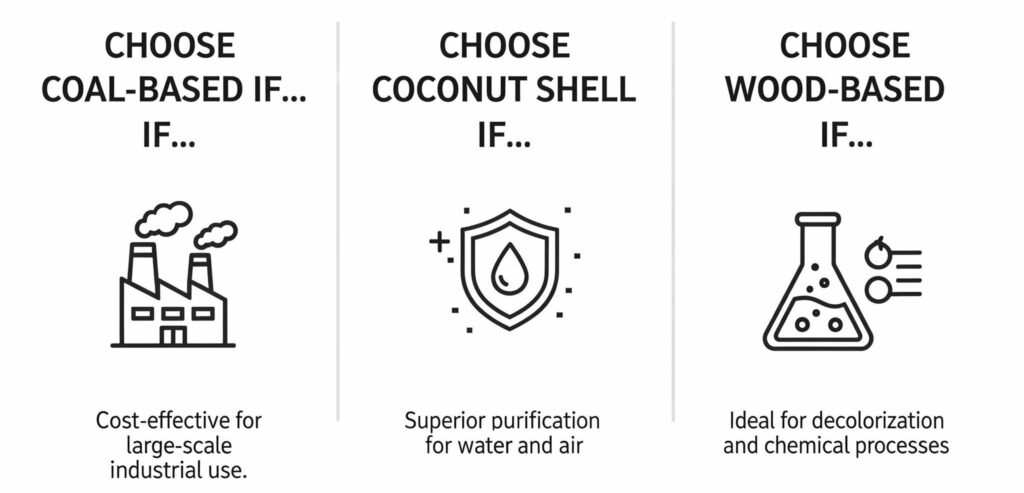 CHOOSE COAL-BASED IF... IF...

Cost-effective for large-scale industrial use.

CHOOSE COCONUT SHELL IF...

Superior purification for water and air

CHOOSE WOOD-BASED IF...

Ideal for decolorization and chemical processes