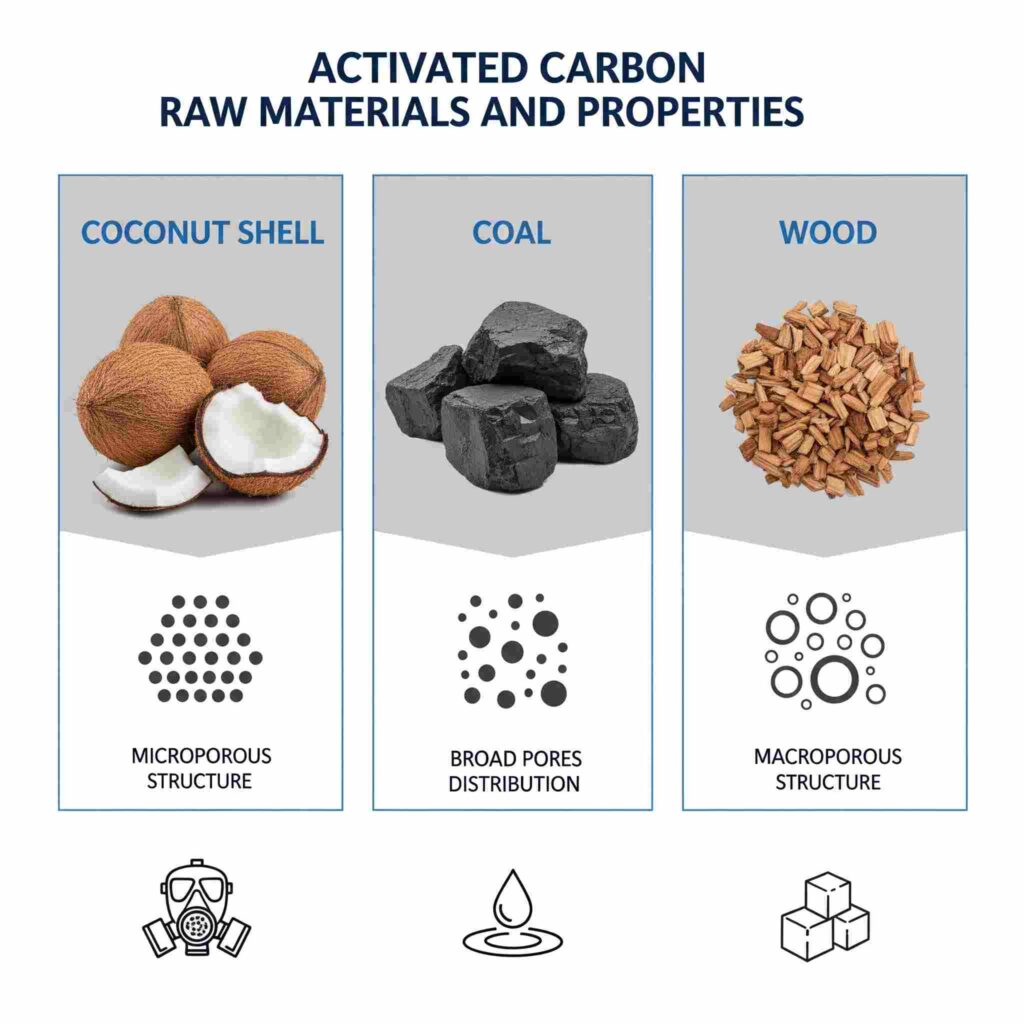 ACTIVATED CARBON
RAW MATERIALS AND PROPERTIES

COCONUT SHELL

MICROPOROUS STRUCTURE

COAL

BROAD PORES DISTRIBUTION

WOOD

MACROPOROUS STRUCTURE