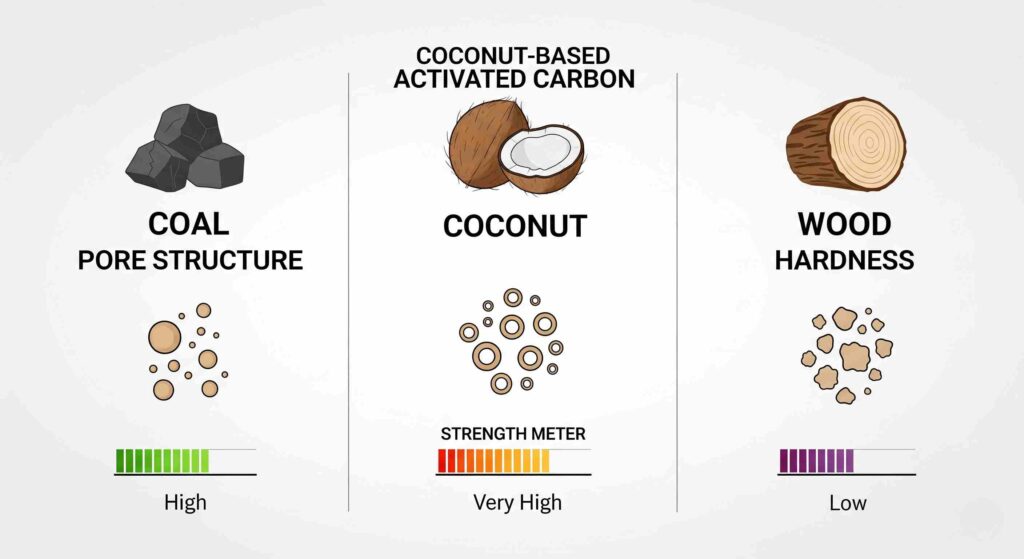 COAL
PORE STRUCTURE

High

COCONUT-BASED
ACTIVATED CARBON

COCONUT

STRENGTH METER

Very High

WOOD
HARDNESS

Low