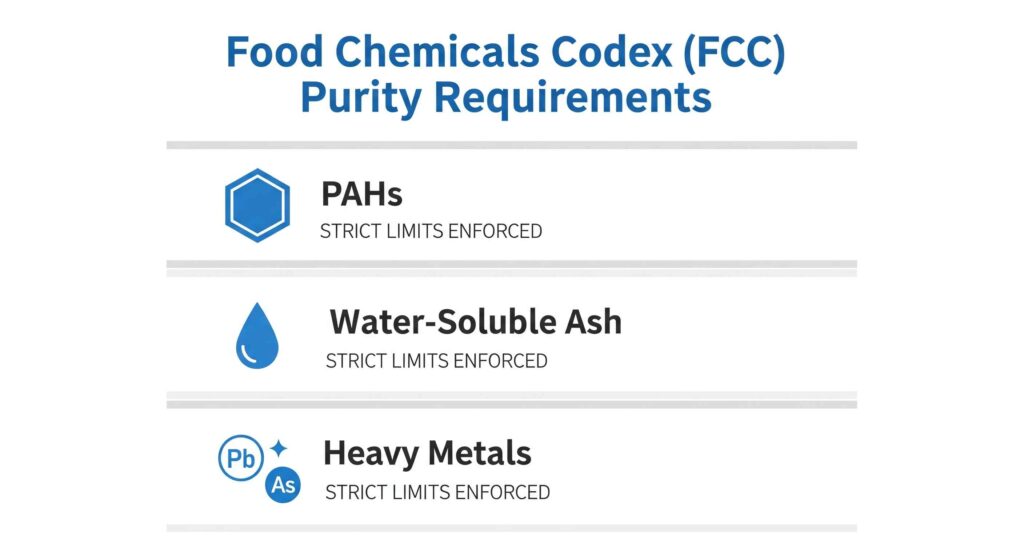 Food Chemicals Codex (FCC)
Purity Requirements

PAHs
STRICT LIMITS ENFORCED

Water-Soluble Ash
STRICT LIMITS ENFORCED

Pb
As
Heavy Metals
STRICT LIMITS ENFORCED