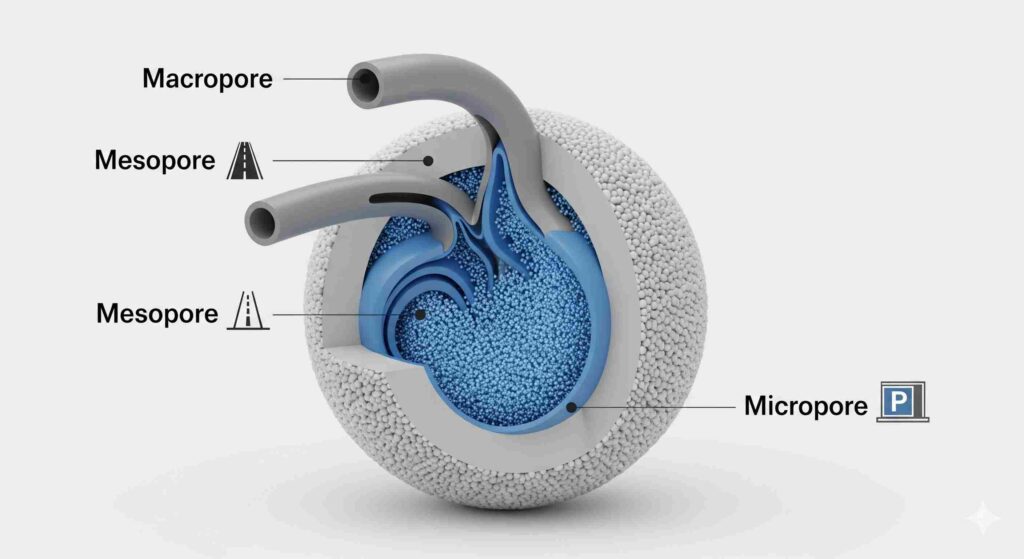 Macropore

Mesopore

Mesopore

Micropore

P