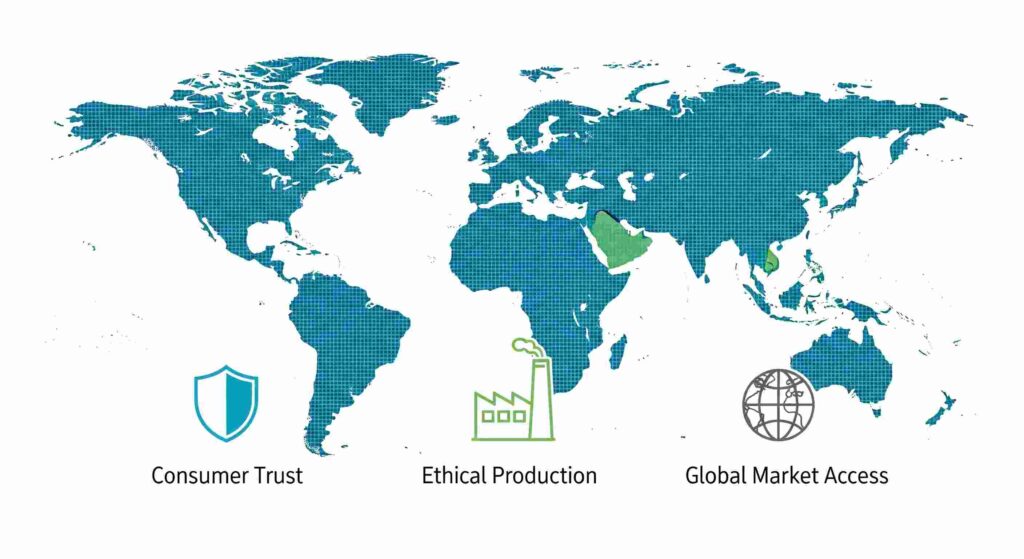 Consumer Trust

Ethical Production

Global Market Access