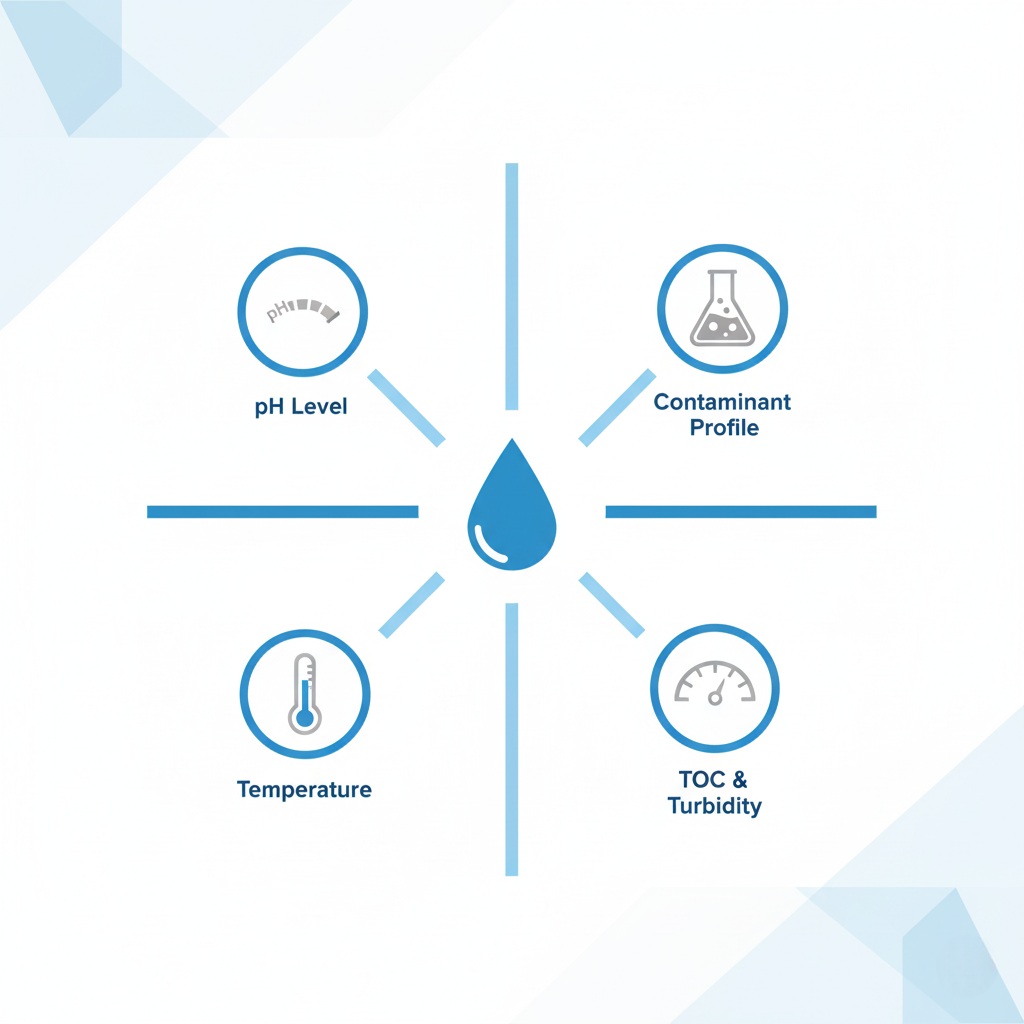 pH

pH Level

Contaminant Profile

Temperature

TOC & Turbidity