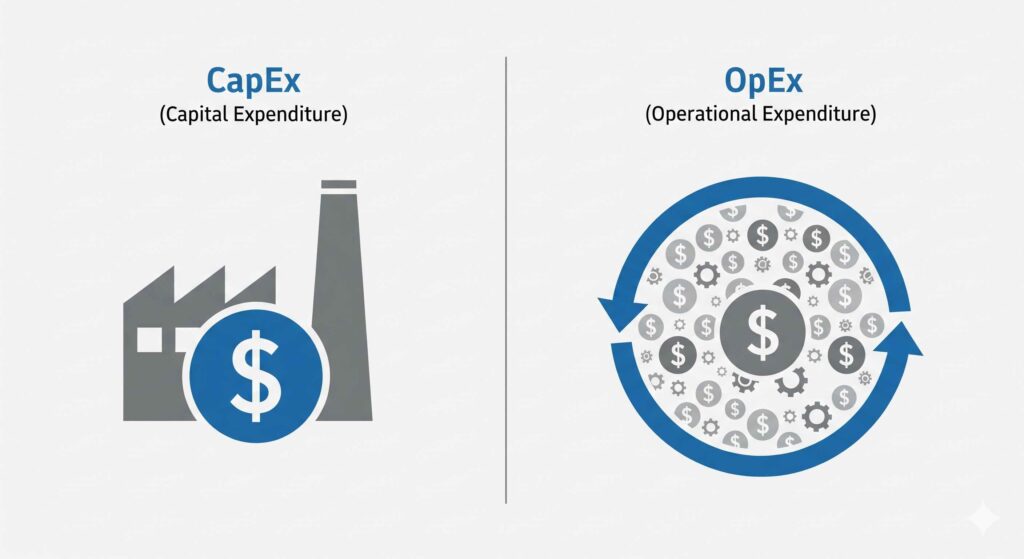 CapEx
(Capital Expenditure)

OpEx
(Operational Expenditure)