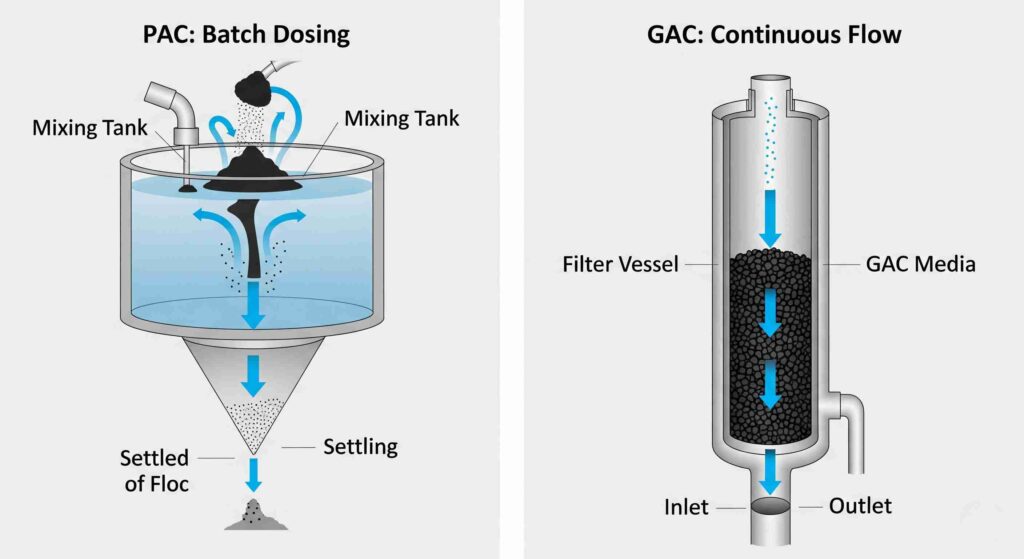 PAC: Batch Dosing

Mixing Tank

Mixing Tank

Settled of Floc

Settling

GAC: Continuous Flow

Filter Vessel

GAC Media

Inlet

Outlet